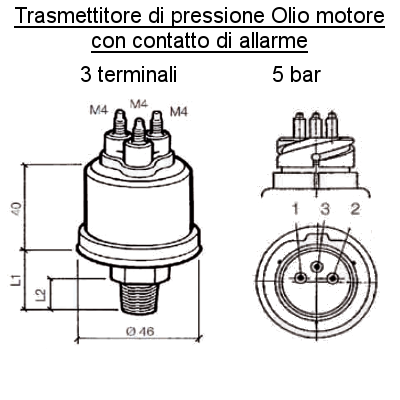 Trasmettitore di pressione Olio motore con contatto di allarme

3 terminali

5 bar

M4
M4
M4

40

L1

L2

Ø 46

1
3
2